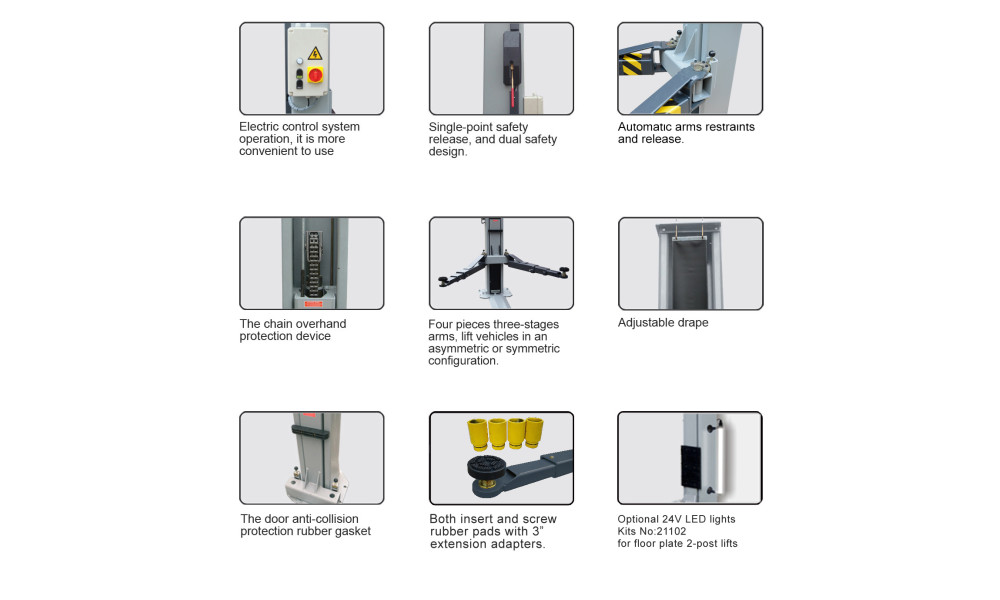 Electric control system operation, it is more convenient to use

Single-point safety release, and dual safety design.

Automatic arms restraints and release.

The chain overhand protection device

Four pieces three-stages arms, lift vehicles in an asymmetric or symmetric configuration.

Adjustable drape

The door anti-collision protection rubber gasket

Both insert and screw rubber pads with 3" extension adapters.

Optional 24V LED lights
Kits No:21102
for floor plate 2-post lifts